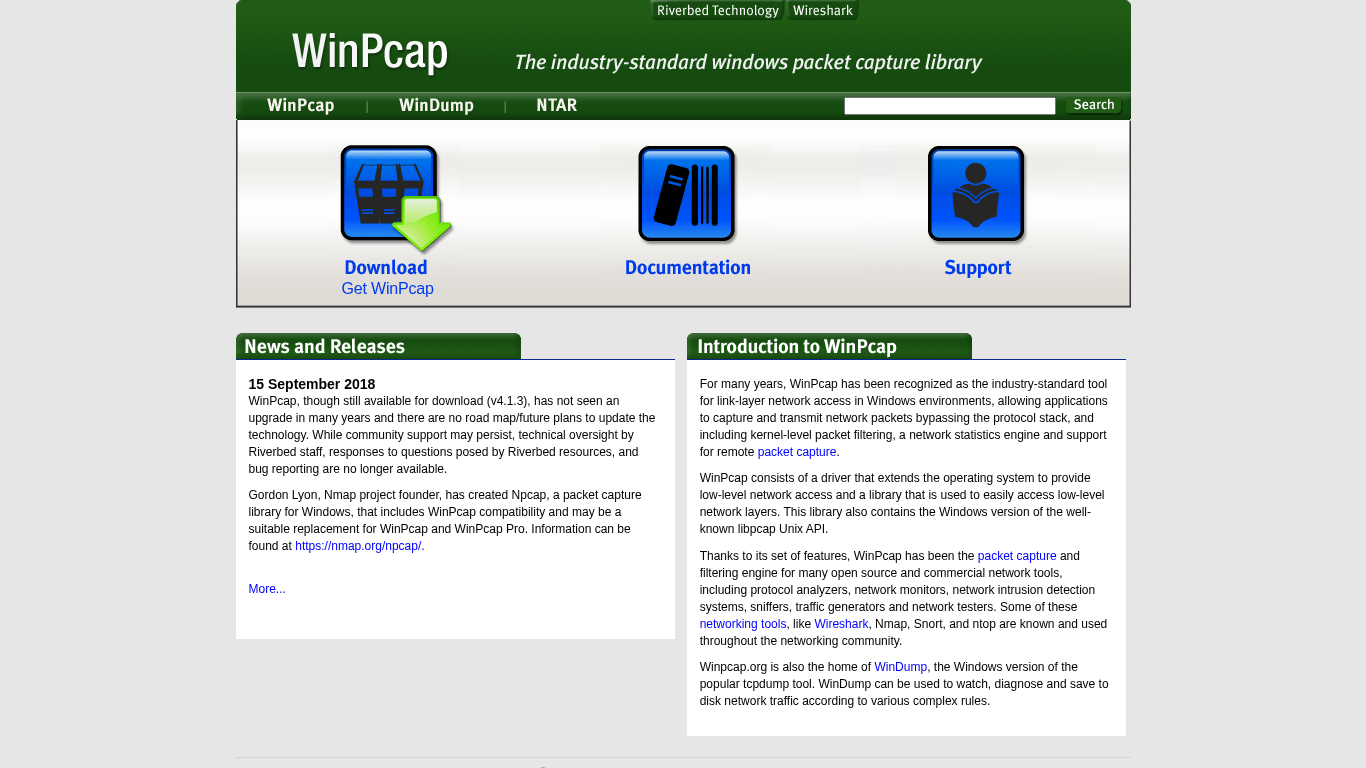 Riverbed Technology Wireshark

WinPcap

The industry-standard windows packet capture library

WinPcap | WinDump | NTAR

Search

Download
Get WinPcap

Documentation

Support

News and Releases

15 September 2018
WinPcap, though still available for download (v4.1.3), has not seen an upgrade in many years and there are no road map/future plans to update the technology. While community support may persist, technical oversight by Riverbed staff, responses to questions posed by Riverbed resources, and bug reporting are no longer available.

Gordon Lyon, Nmap project founder, has created Npcap, a packet capture library for Windows, that includes WinPcap compatibility and may be a suitable replacement for WinPcap and WinPcap Pro. Information can be found at https://nmap.org/npcap/.

More...

Introduction to WinPcap

For many years, WinPcap has been recognized as the industry-standard tool for link-layer network access in Windows environments, allowing applications to capture and transmit network packets bypassing the protocol stack, and including kernel-level packet filtering, a network statistics engine and support for remote packet capture.

WinPcap consists of a driver that extends the operating system to provide low-level network access and a library that is used to easily access low-level network layers. This library also contains the Windows version of the well-known libpcap Unix API.

Thanks to its set of features, WinPcap has been the packet capture and filtering engine for many open source and commercial network tools, including protocol analyzers, network monitors, network intrusion detection systems, sniffers, traffic generators and network testers. Some of these networking tools, like Wireshark, Nmap, Snort, and ntop are known and used throughout the networking community.

Winpcap.org is also the home of WinDump, the Windows version of the popular tcpdump tool. WinDump can be used to watch, diagnose and save to disk network traffic according to various complex rules.