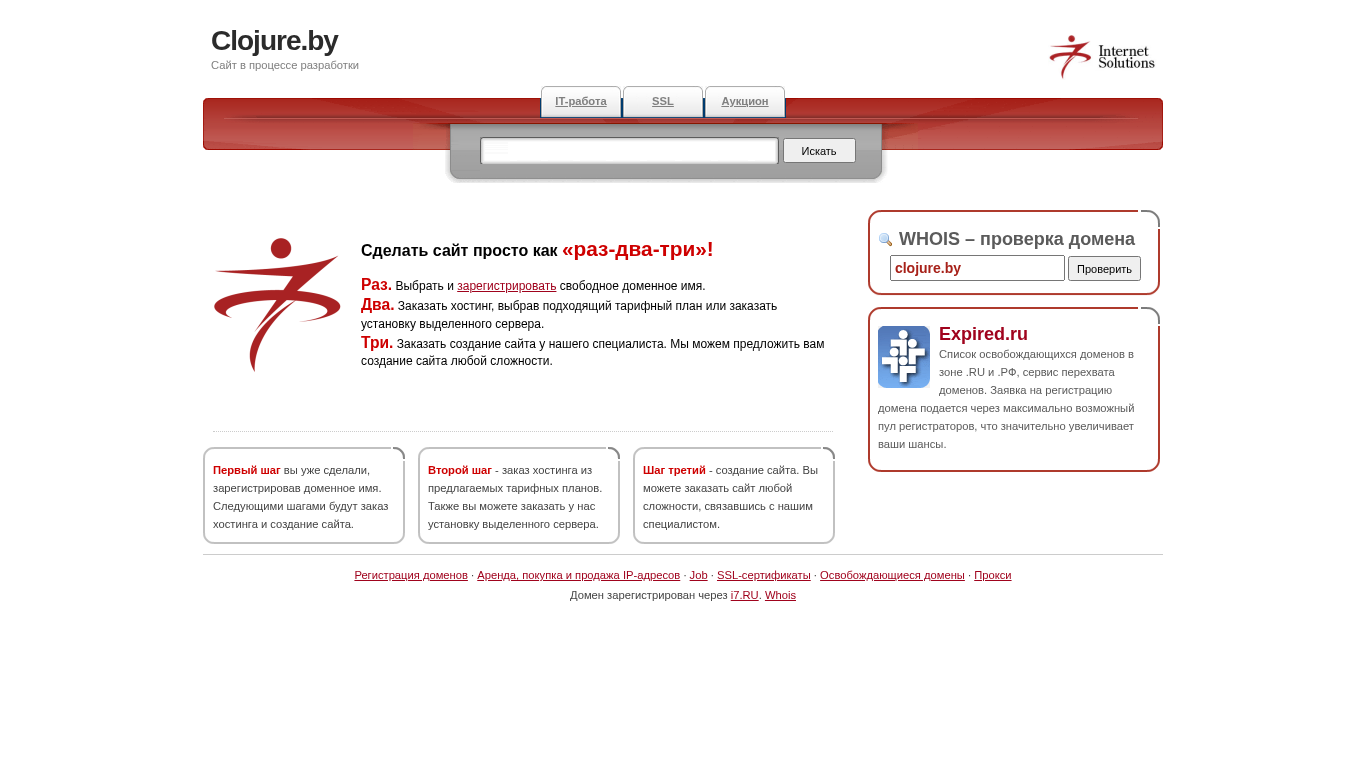 Clojure.by
Сайт в процессе разработки

Internet Solutions

IT-работа SSL Аукцион

Искать

Сделать сайт просто как «раз-два-три»!

Раз. Выбрать и зарегистрировать свободное доменное имя.
Два. Заказать хостинг, выбрав подходящий тарифный план или заказать установку выделенного сервера.
Три. Заказать создание сайта у нашего специалиста. Мы можем предложить вам создание сайта любой сложности.

Первый шаг вы уже сделали, зарегистрировав доменное имя. Следующими шагами будут заказ хостинга и создание сайта.

Второй шаг - заказ хостинга из предлагаемых тарифных планов. Также вы можете заказать у нас установку выделенного сервера.

Шаг третий - создание сайта. Вы можете заказать сайт любой сложности, связавшись с нашим специалистом.

WHOIS – проверка домена
clojure.by
Проверить

Expired.ru
Список освобождающихся доменов в зоне .RU и .РФ, сервис перехвата доменов. Заявка на регистрацию домена подается через максимально возможный пул регистраторов, что значительно увеличивает ваши шансы.

Регистрация доменов · Аренда, покупка и продажа IP-адресов · Job · SSL-сертификаты · Освобождающиеся домены · Прокси
Домен зарегистрирован через i7.RU. Whois