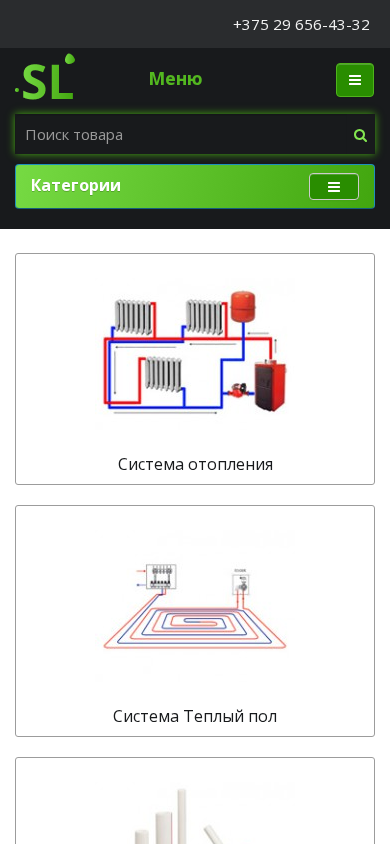 +375 29 656-43-32

SL

Меню

Поиск товара

Категории

Система отопления

Система Теплый пол