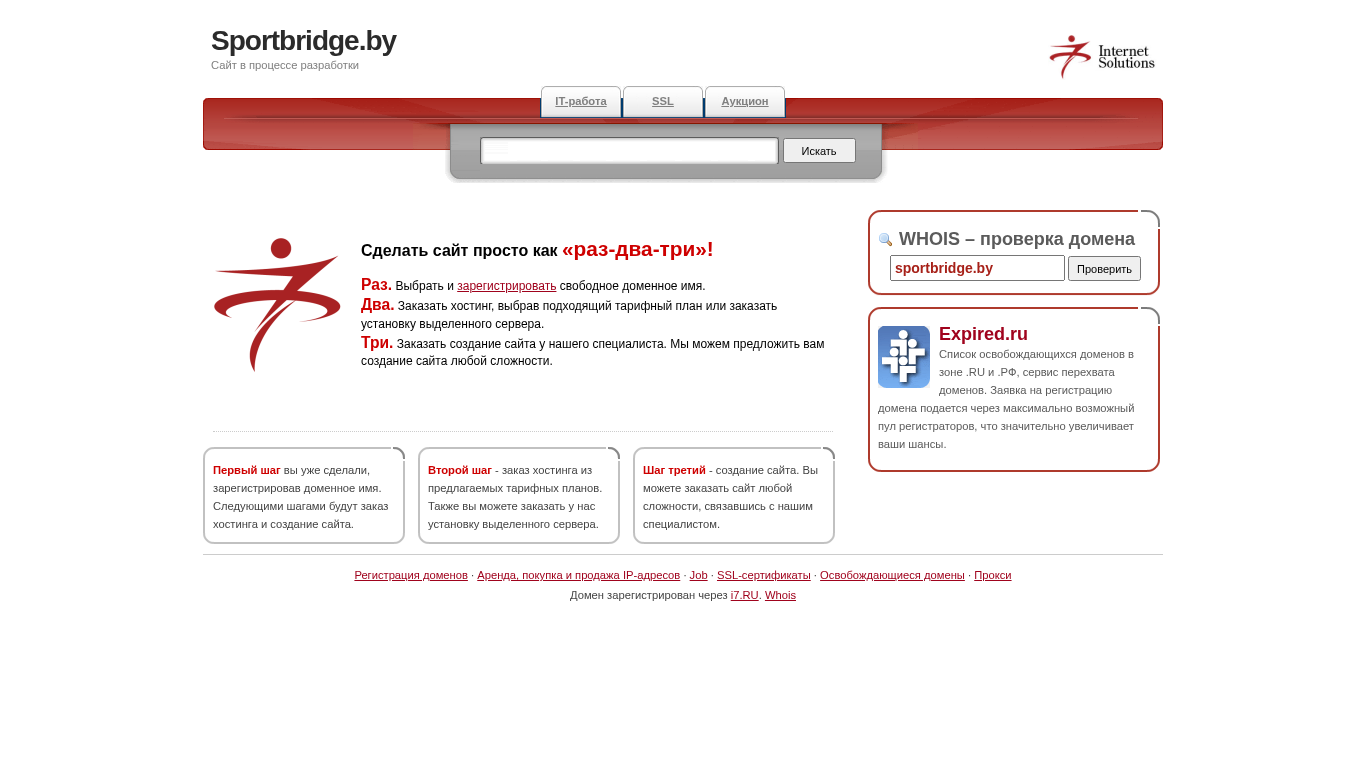 Sportbridge.by
Сайт в процессе разработки

Internet Solutions

IT-работа SSL Аукцион

Искать

Сделать сайт просто как «раз-два-три»!

Раз. Выбрать и зарегистрировать свободное доменное имя.
Два. Заказать хостинг, выбрав подходящий тарифный план или заказать установку выделенного сервера.
Три. Заказать создание сайта у нашего специалиста. Мы можем предложить вам создание сайта любой сложности.

Первый шаг вы уже сделали, зарегистрировав доменное имя. Следующими шагами будут заказ хостинга и создание сайта.

Второй шаг - заказ хостинга из предлагаемых тарифных планов. Также вы можете заказать у нас установку выделенного сервера.

Шаг третий - создание сайта. Вы можете заказать сайт любой сложности, связавшись с нашим специалистом.

WHOIS – проверка домена
sportbridge.by
Проверить

Expired.ru
Список освобождающихся доменов в зоне .RU и .РФ, сервис перехвата доменов. Заявка на регистрацию домена подается через максимально возможный пул регистраторов, что значительно увеличивает ваши шансы.

Регистрация доменов · Аренда, покупка и продажа IP-адресов · Job · SSL-сертификаты · Освобождающиеся домены · Прокси
Домен зарегистрирован через i7.RU. Whois